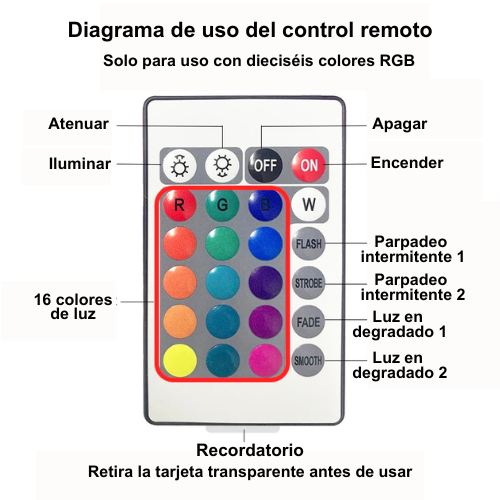 Diagrama de uso del control remoto
Solo para uso con dieciséis colores RGB

Atenuar
Iluminar
Apagar
Encender
OFF
ON
R
G
B
W
FLASH
STROBE
FADE
SMOOTH
Parpadeo intermitente 1
Parpadeo intermitente 2
Luz en degradado 1
Luz en degradado 2
16 colores de luz

Recordatorio
Retira la tarjeta transparente antes de usar