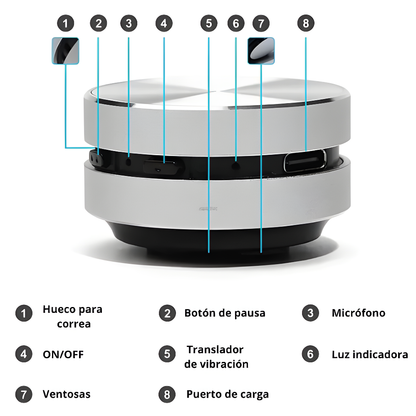 1 2 3 4 5 6 7 8

1 Hueco para correa

2 Botón de pausa

3 Micrófono

4 ON/OFF

5 Translador de vibración

6 Luz indicadora

7 Ventosas

8 Puerto de carga